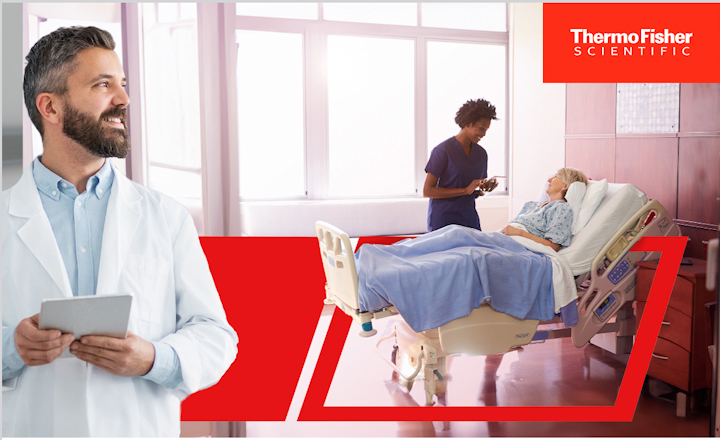 ThermoFisher
SCIENTIFIC